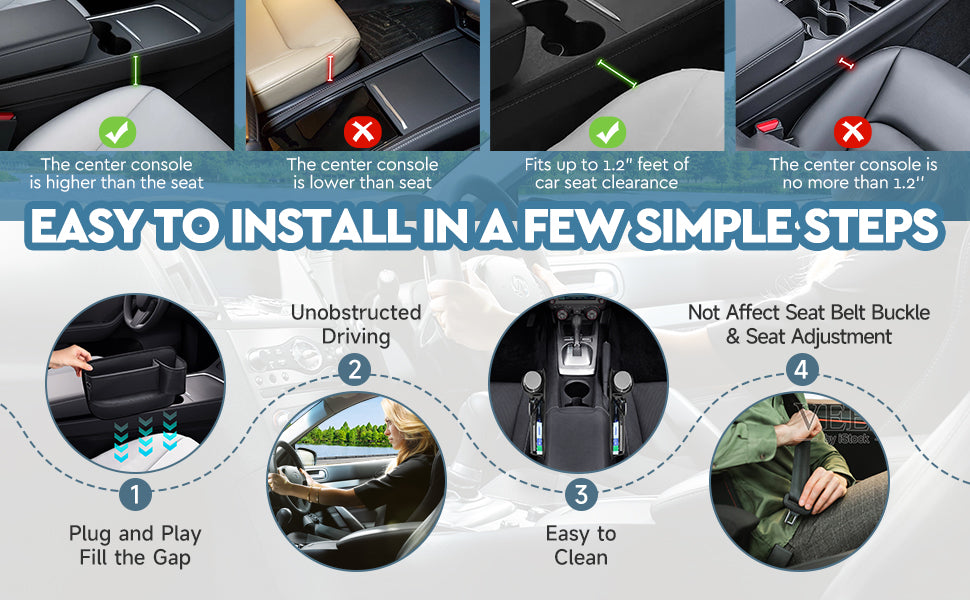 The center console is higher than the seat

The center console is lower than seat

Fits up to 1.2" feet of car seat clearance

The center console is no more than 1.2''

EASY TO INSTALL IN A FEW SIMPLE STEPS

1
Plug and Play
Fill the Gap

Unobstructed Driving
2

3
Easy to Clean

Not Affect Seat Belt Buckle & Seat Adjustment
4

iStock