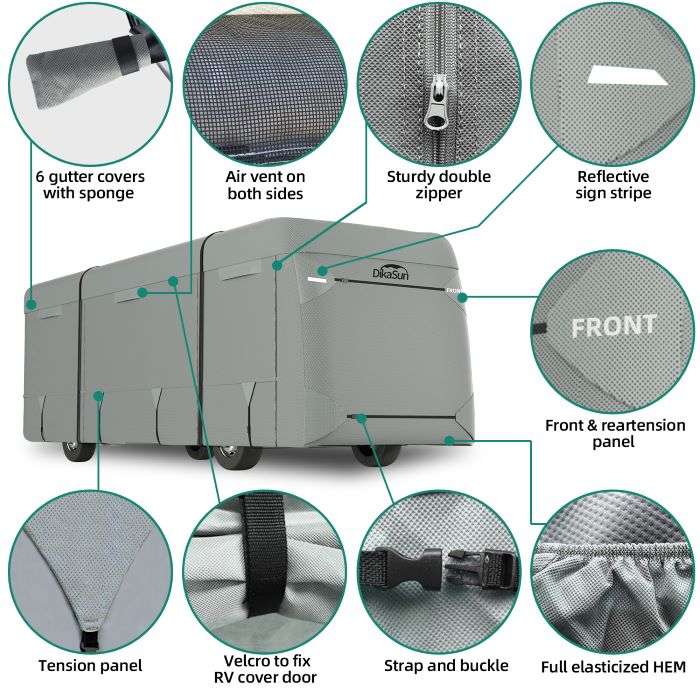 6 gutter covers with sponge

Air vent on both sides

Sturdy double zipper

Reflective sign stripe

DikaSun

FRONT

FRONT

Front & reartension panel

Tension panel

Velcro to fix RV cover door

Strap and buckle

Full elasticized HEM