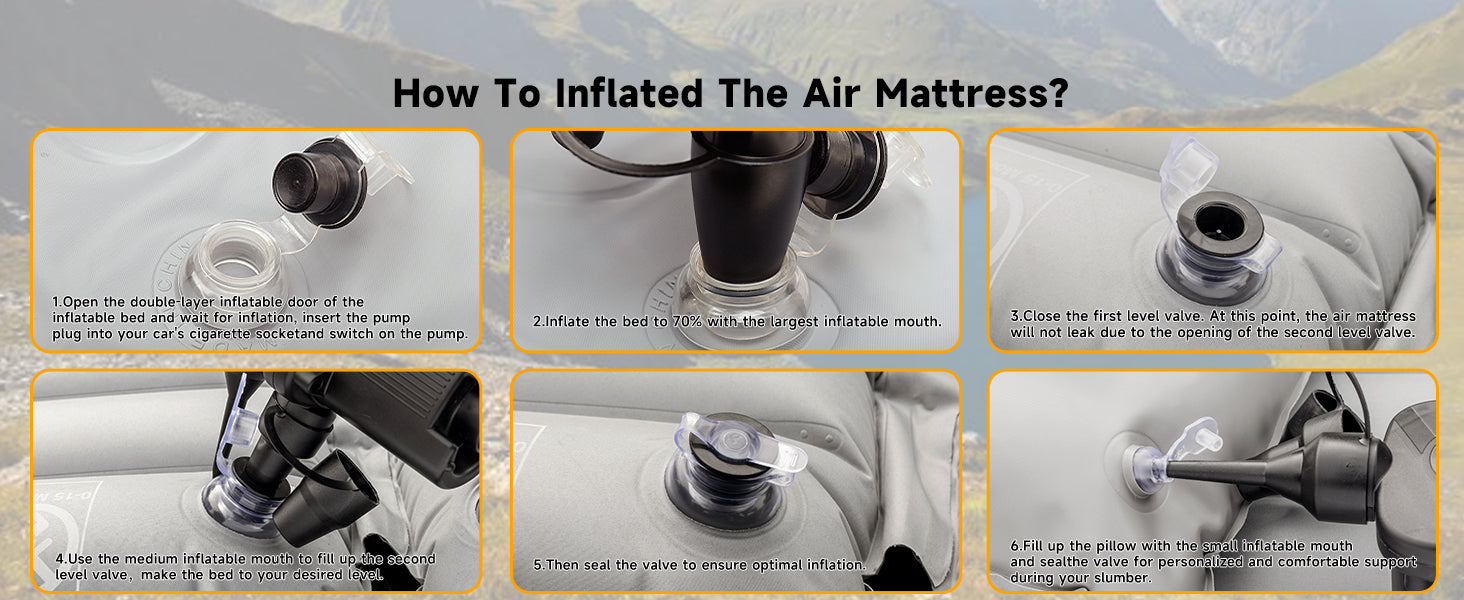 How To Inflated The Air Mattress?

1.Open the double-layer inflatable door of the inflatable bed and wait for inflation, insert the pump plug into your car's cigarette socketand switch on the pump.

2.Inflate the bed to 70% with the largest inflatable mouth.

3.Close the first level valve. At this point, the air mattress will not leak due to the opening of the second level valve.

4.Use the medium inflatable mouth to fill up the second level valve, make the bed to your desired level.

5.Then seal the valve to ensure optimal inflation.

6.Fill up the pillow with the small inflatable mouth and sealthe valve for personalized and comfortable support during your slumber.