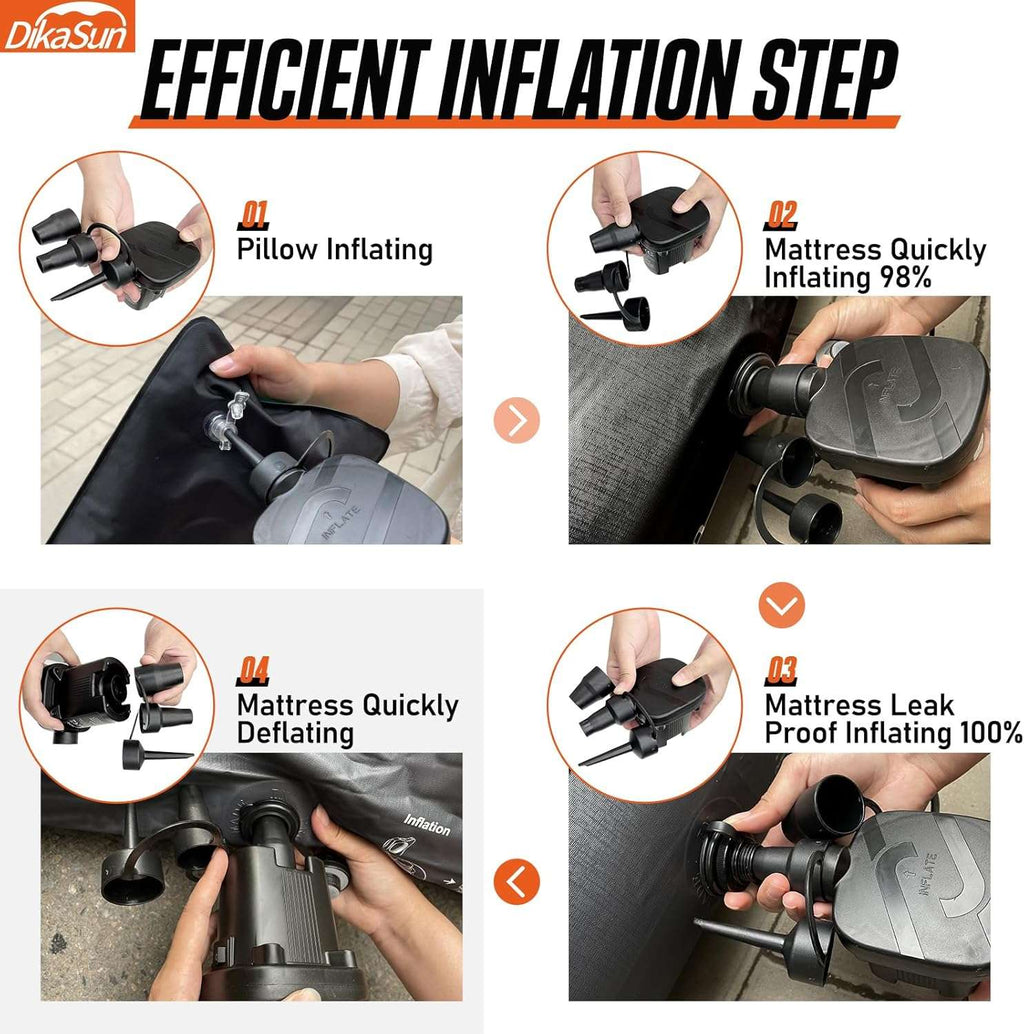 DikaSun

EFFICIENT INFLATION STEP

01
Pillow Inflating

INFLATE

02
Mattress Quickly Inflating 98%

INFLATE

04
Mattress Quickly Deflating

Inflation

03
Mattress Leak Proof Inflating 100%

INFLATE